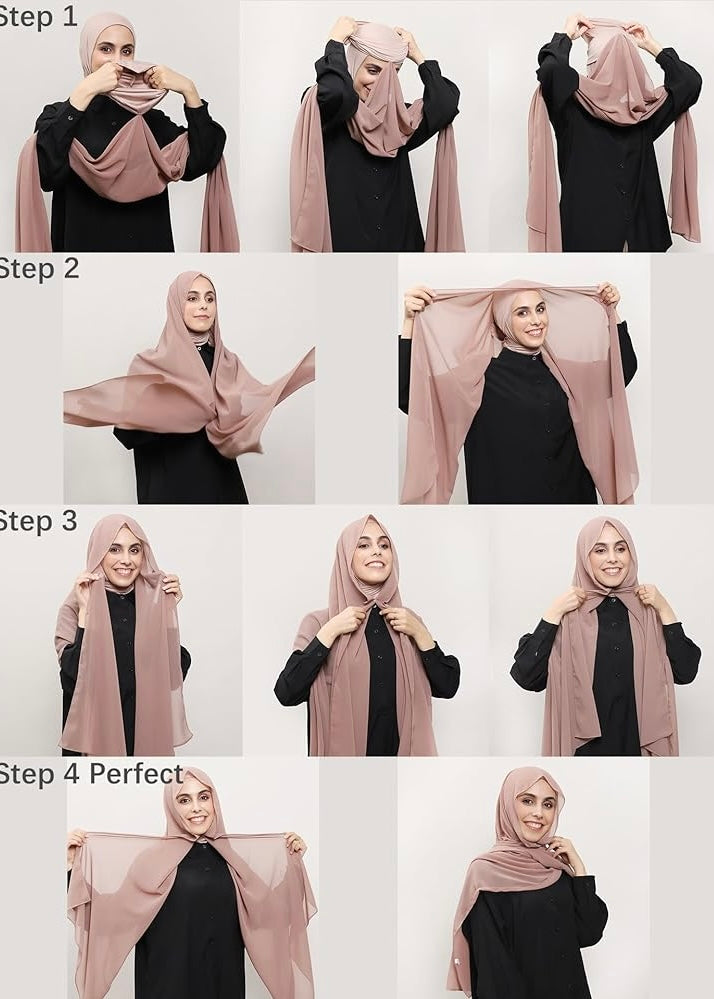 Step 1

Step 2

Step 3

Step 4 Perfect